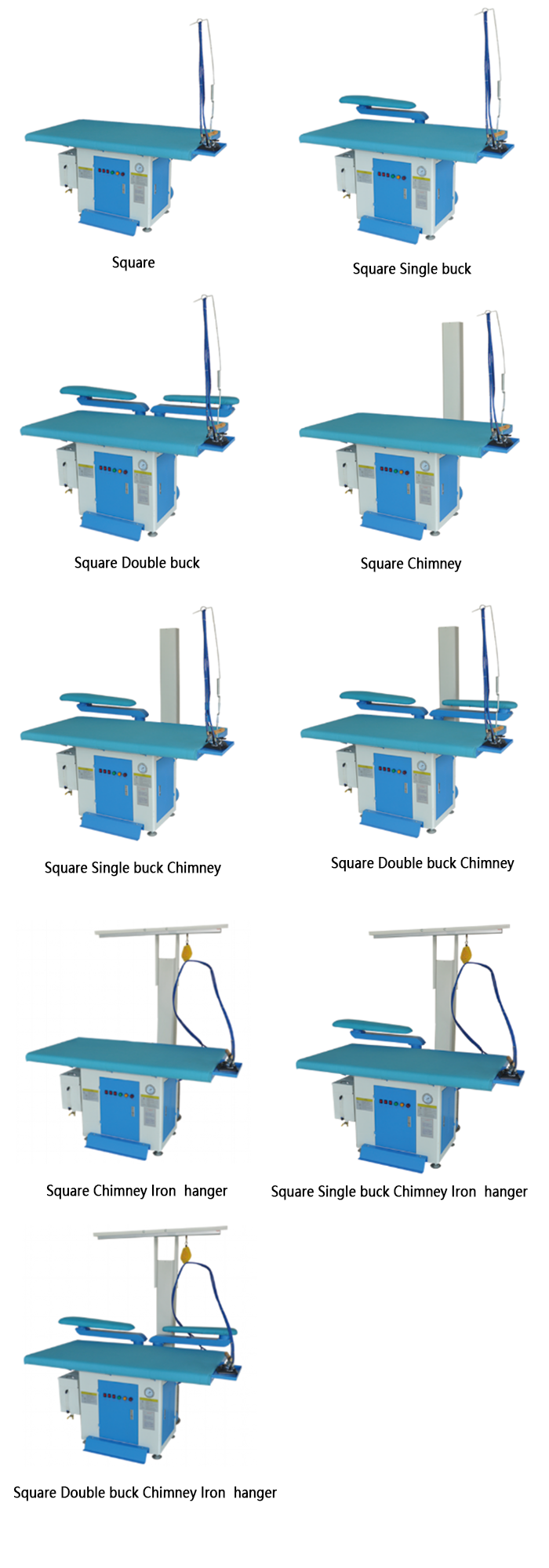 Square

Square Single buck

Square Double buck

Square Chimney

Square Single buck Chimney

Square Double buck Chimney

Square Chimney Iron hanger

Square Single buck Chimney Iron hanger

Square Double buck Chimney Iron hanger