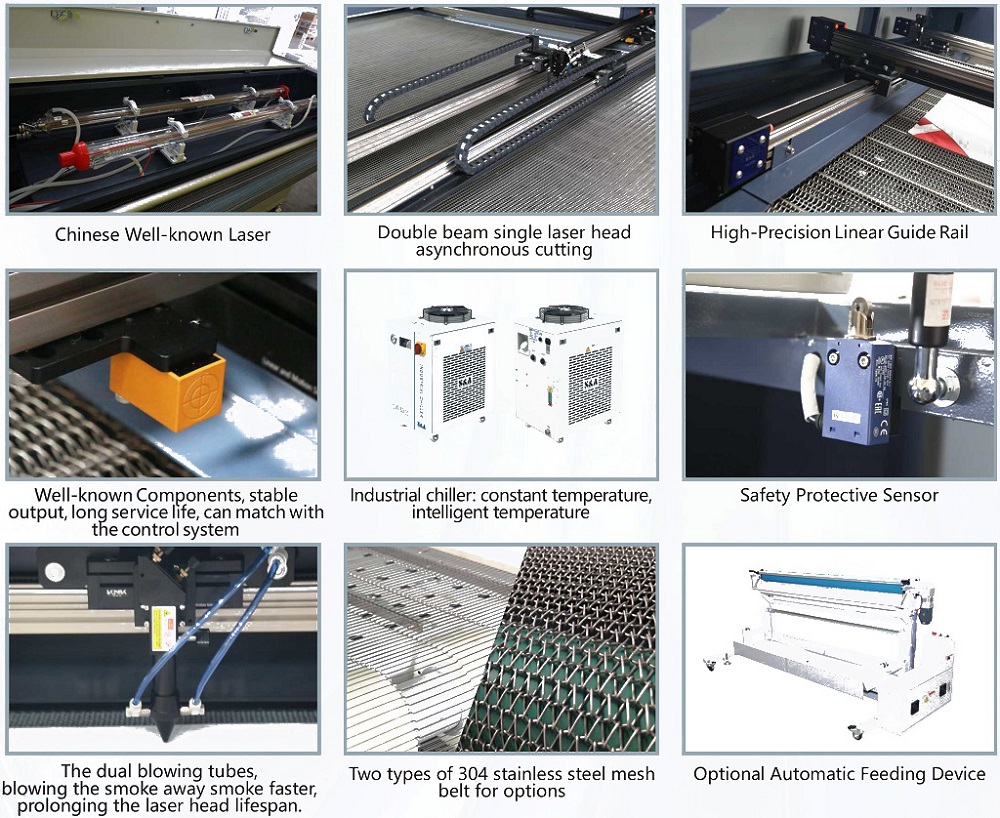 Chinese Well-known Laser

Double beam single laser head asynchronous cutting

High-Precision Linear Guide Rail

Well-known Components, stable output, long service life, can match with the control system

Industrial chiller: constant temperature, intelligent temperature

Safety Protective Sensor

The dual blowing tubes, blowing the smoke away smoke faster, prolonging the laser head lifespan.

Two types of 304 stainless steel mesh belt for options

Optional Automatic Feeding Device